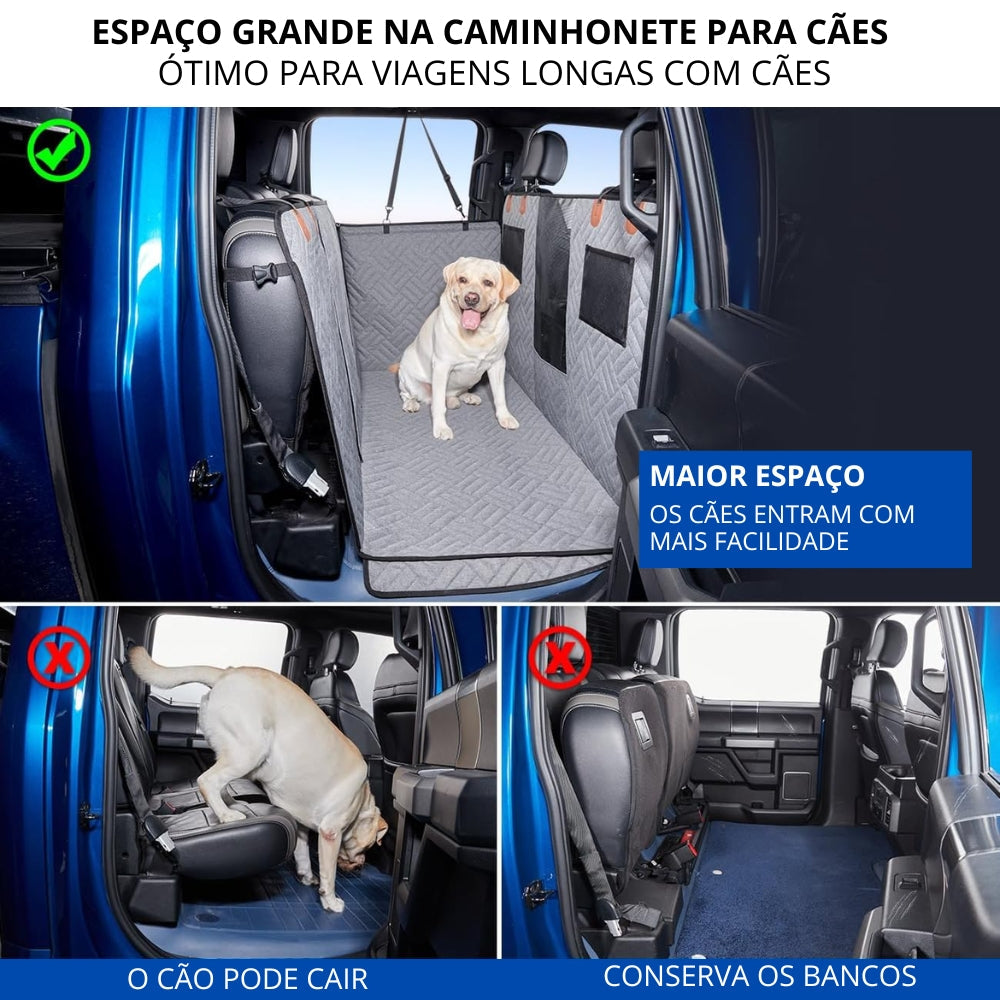 ESPAÇO GRANDE NA CAMINHONETE PARA CÃES
ÓTIMO PARA VIAGENS LONGAS COM CÃES

MAIOR ESPAÇO
OS CÃES ENTRAM COM MAIS FACILIDADE

O CÃO PODE CAIR

CONSERVA OS BANCOS